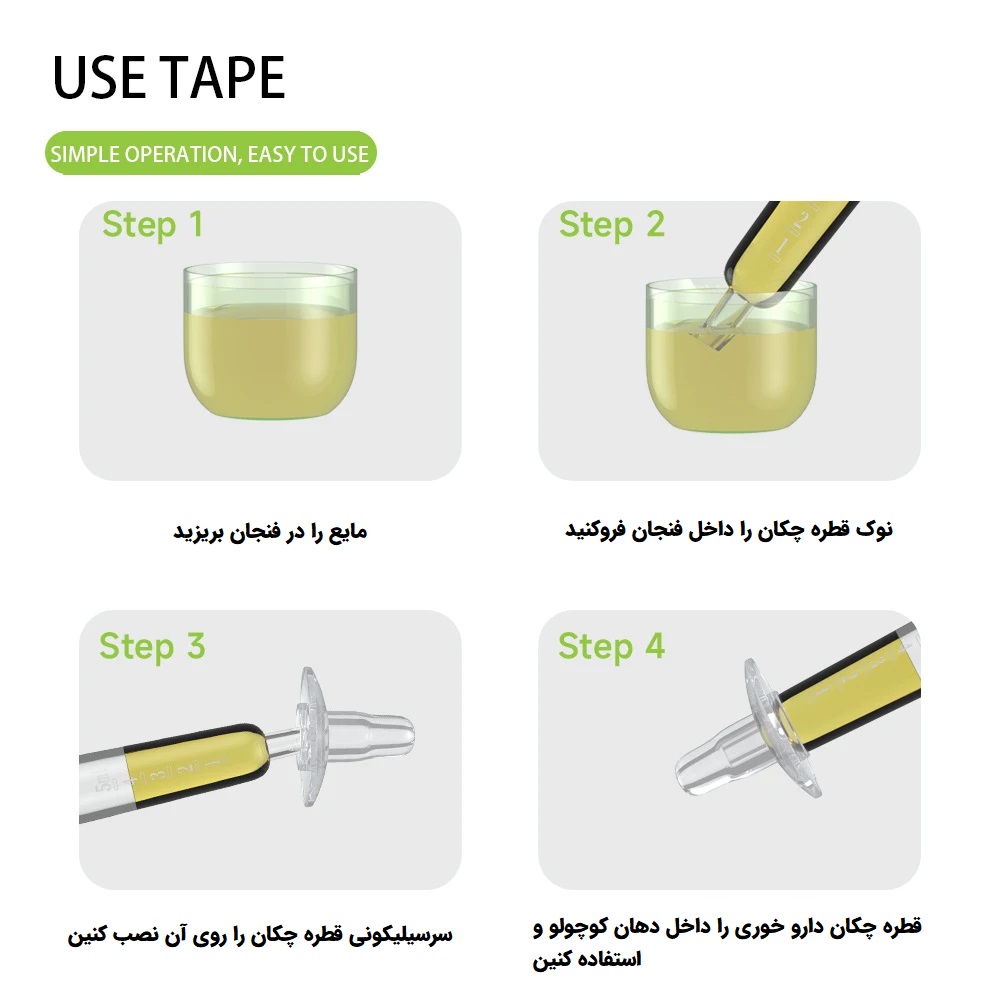 USE TAPE

SIMPLE OPERATION, EASY TO USE

Step 1

مایع را در فنجان بریزید

Step 2

نوک قطره چکان را داخل فنجان فروکنید

Step 3

سرسیلیکونی قطره چکان را روی آن نصب کنین

Step 4

قطره چکان دارو خوری را داخل دهان کوچولو و استفاده کنین