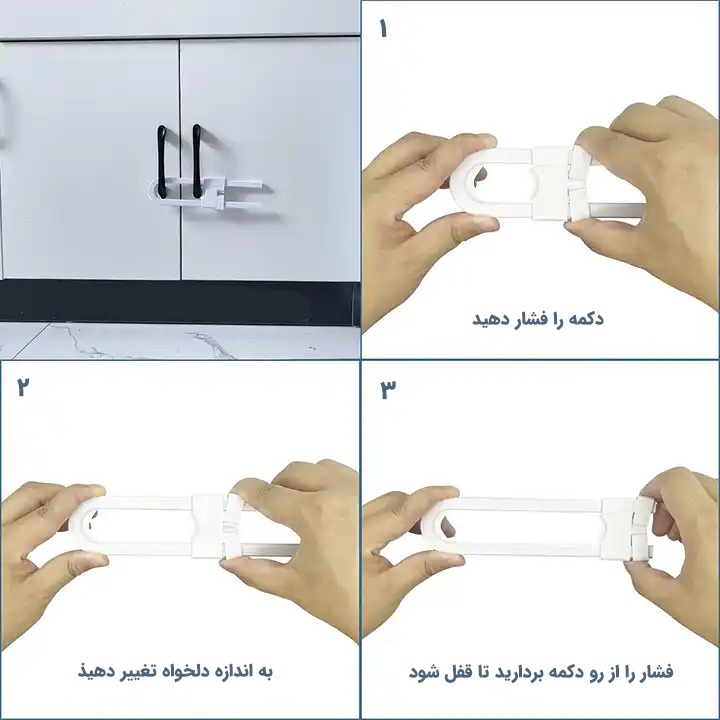 ۱

دکمه را فشار دهید

۲

به اندازه دلخواه تغییر دهیذ

۳

فشار را از رو دکمه بردارید تا قفل شود