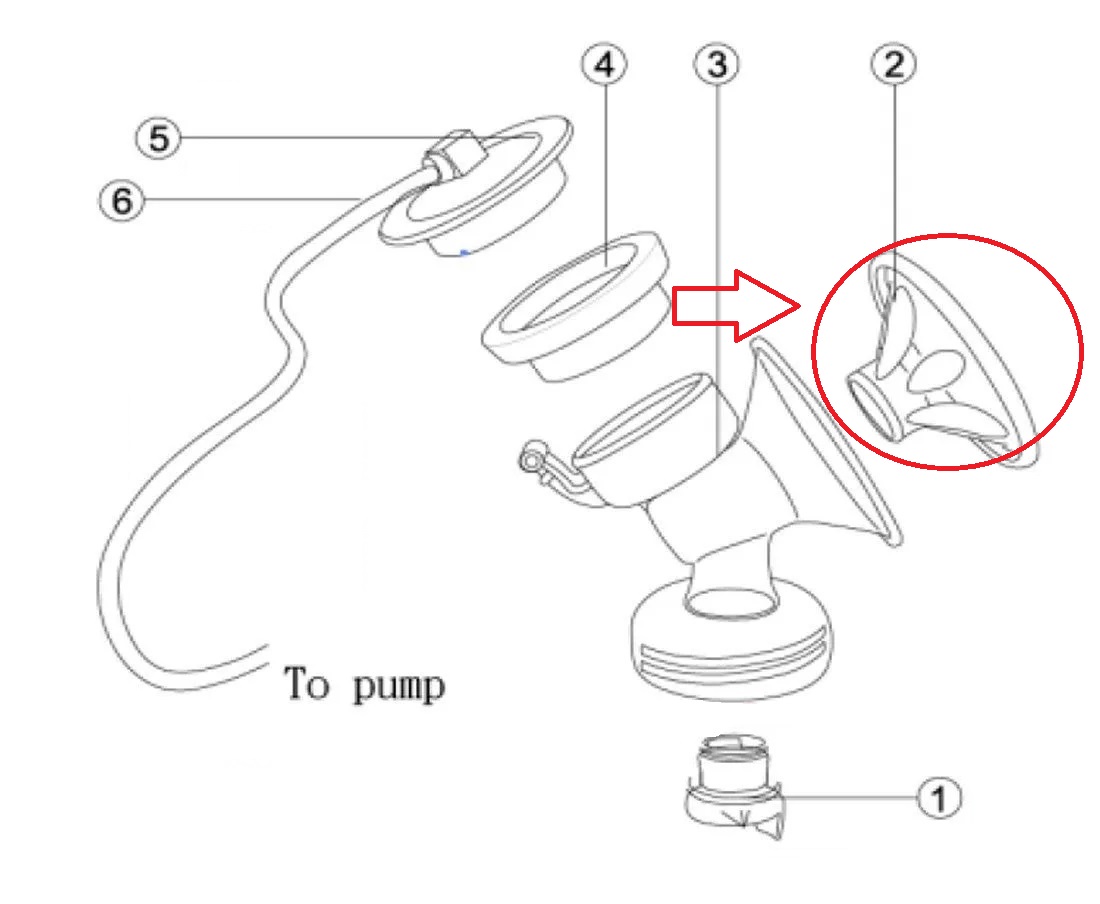 4
3
2
5
6
To pump
1