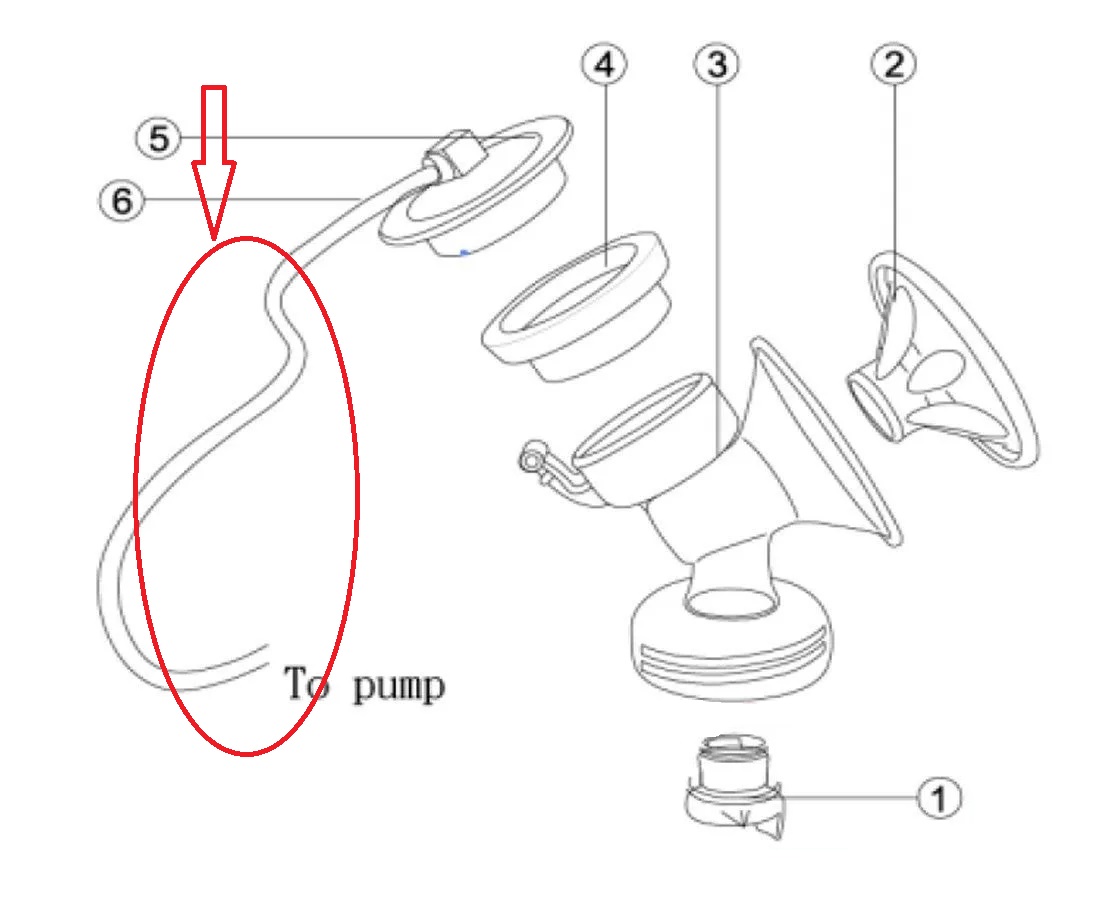 4
3
2
5
6
To pump
1