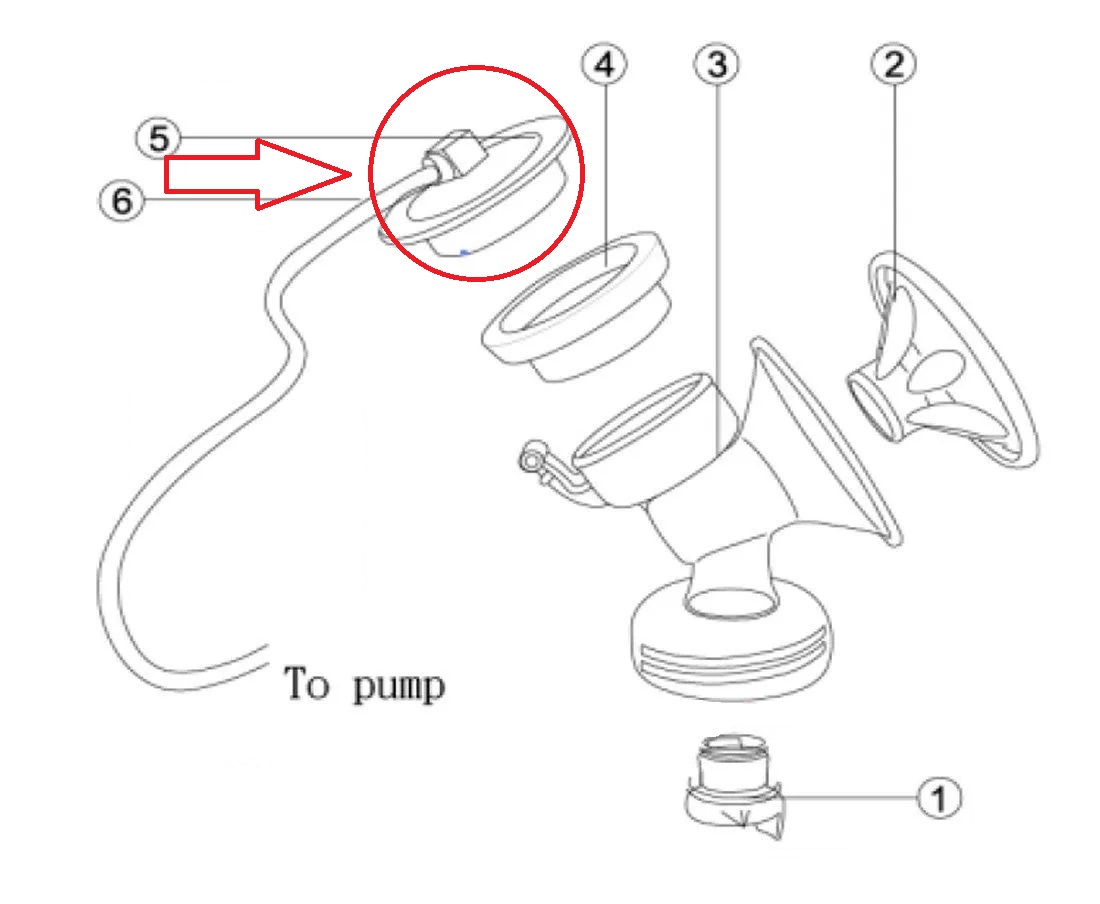 4
3
2
5
6
To pump
1