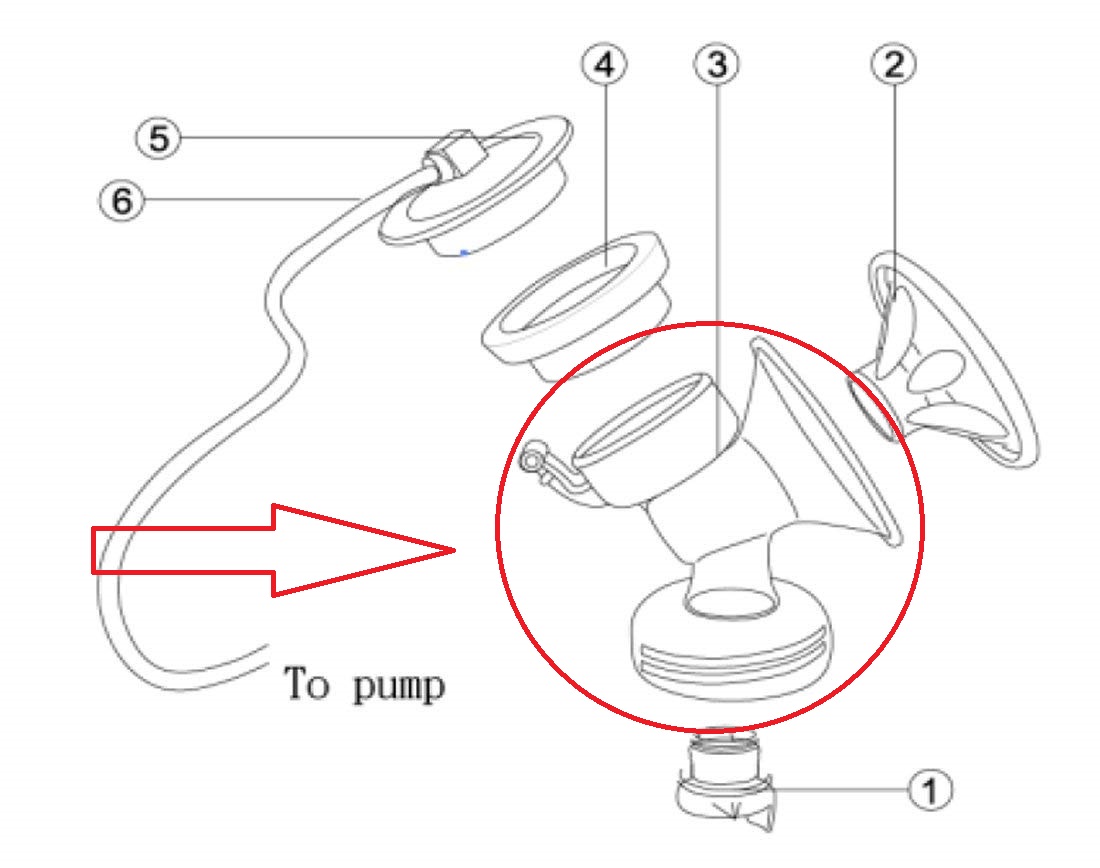 4
3
2
5
6
To pump
1