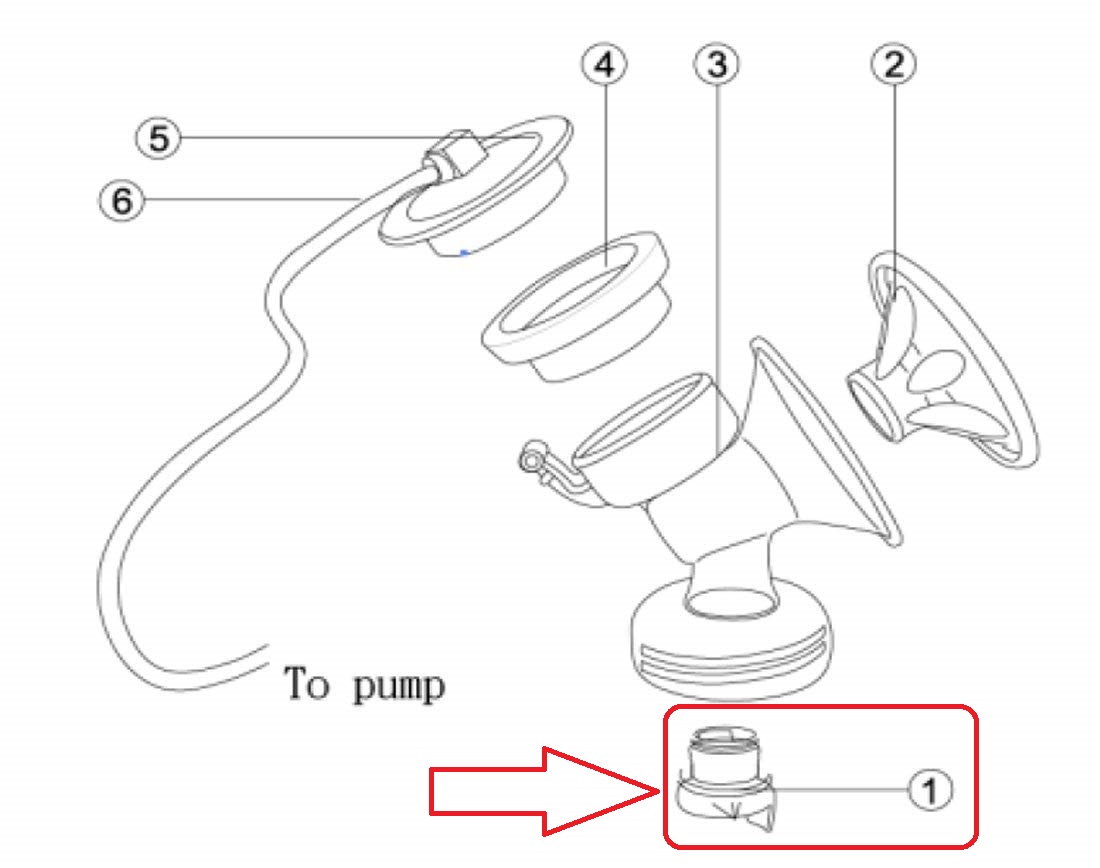 4
3
2
5
6
To pump
1