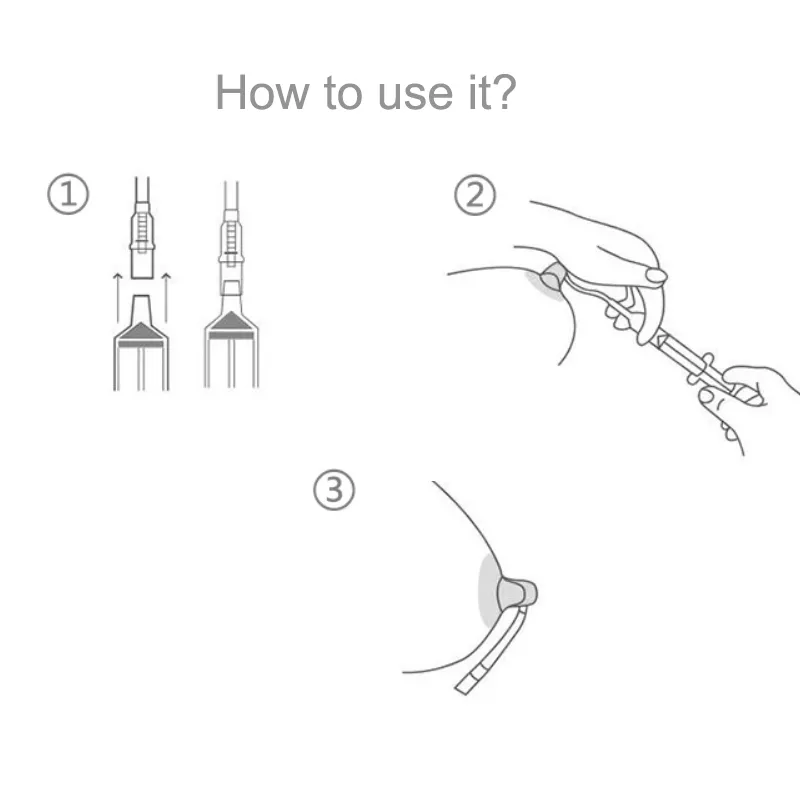 How to use it?

①

②

③